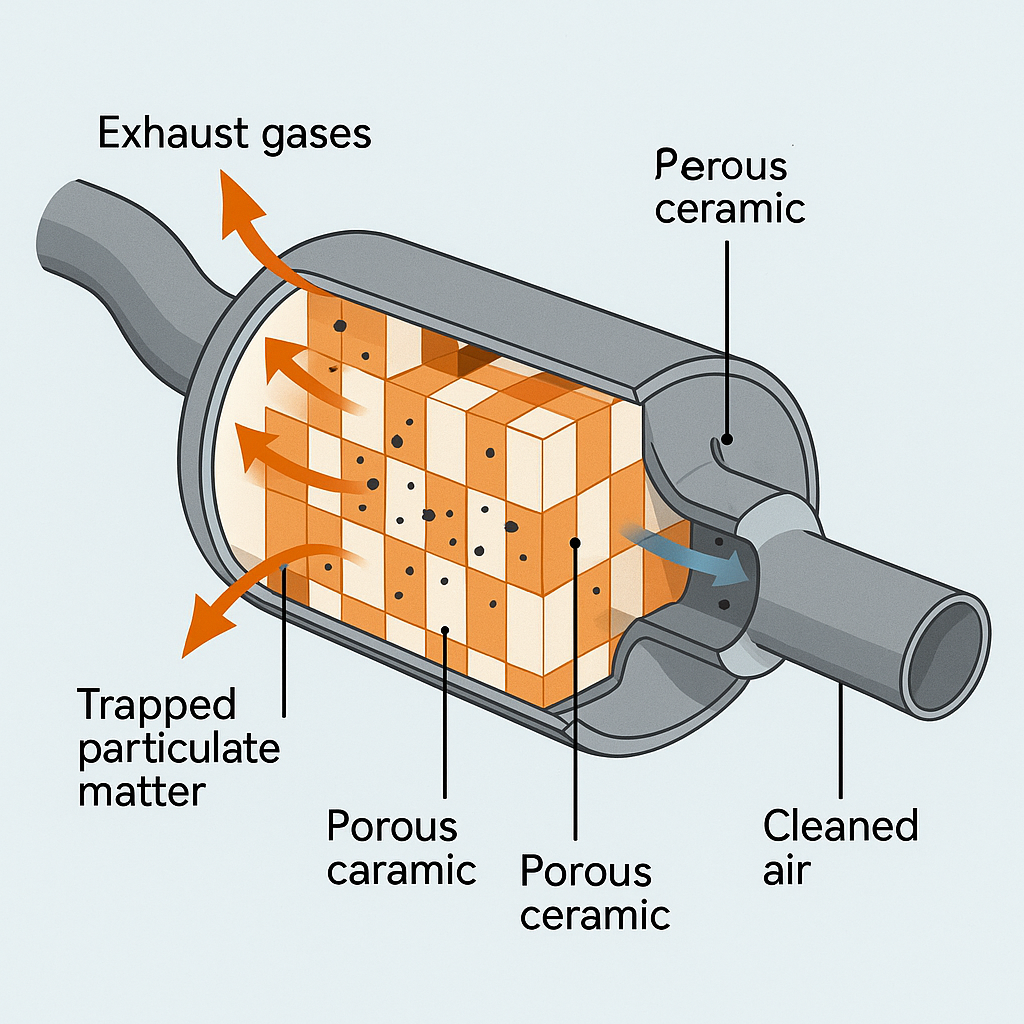 Exhaust gases

Perous ceramic

Trapped particulate matter

Porous caramic

Porous ceramic

Cleaned air